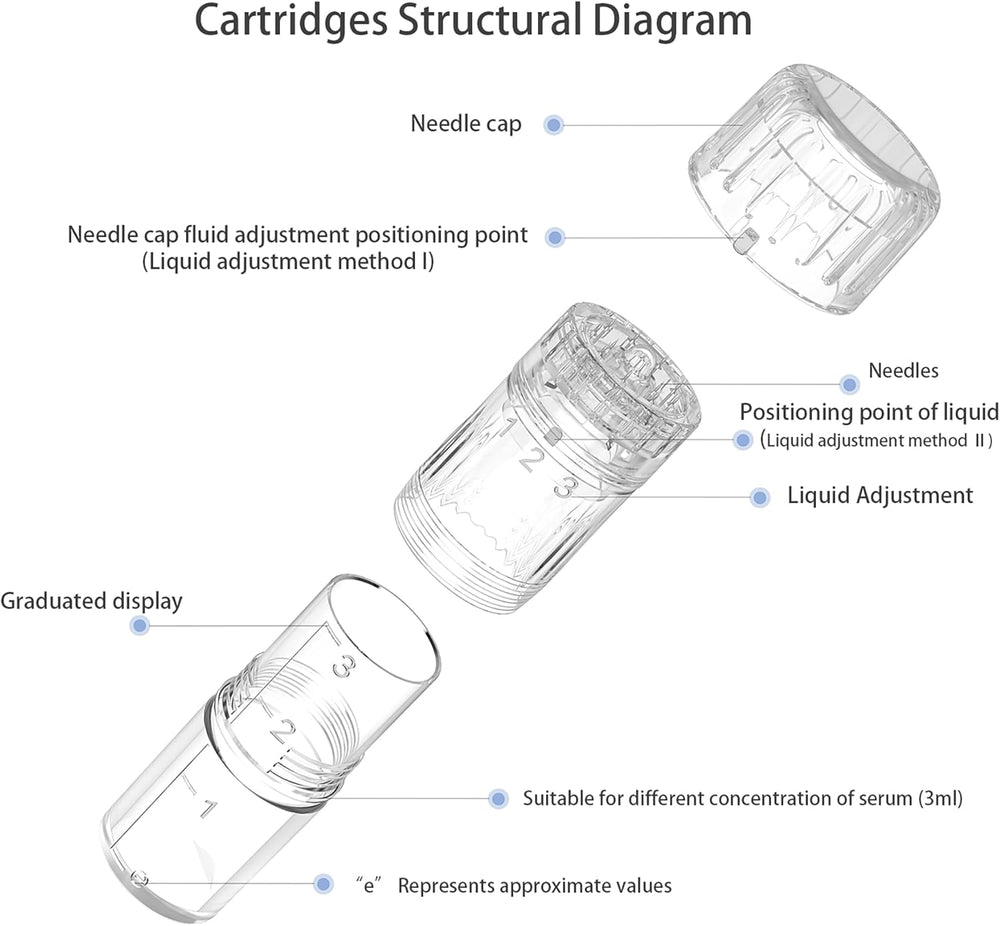 Cartridges Structural Diagram

Needle cap

Needle cap fluid adjustment positioning point
(Liquid adjustment method I)

Needles

Positioning point of liquid
(Liquid adjustment method II)

1
2
3

Liquid Adjustment

Graduated display

3
2
1

Suitable for different concentration of serum (3ml)

"e" Represents approximate values